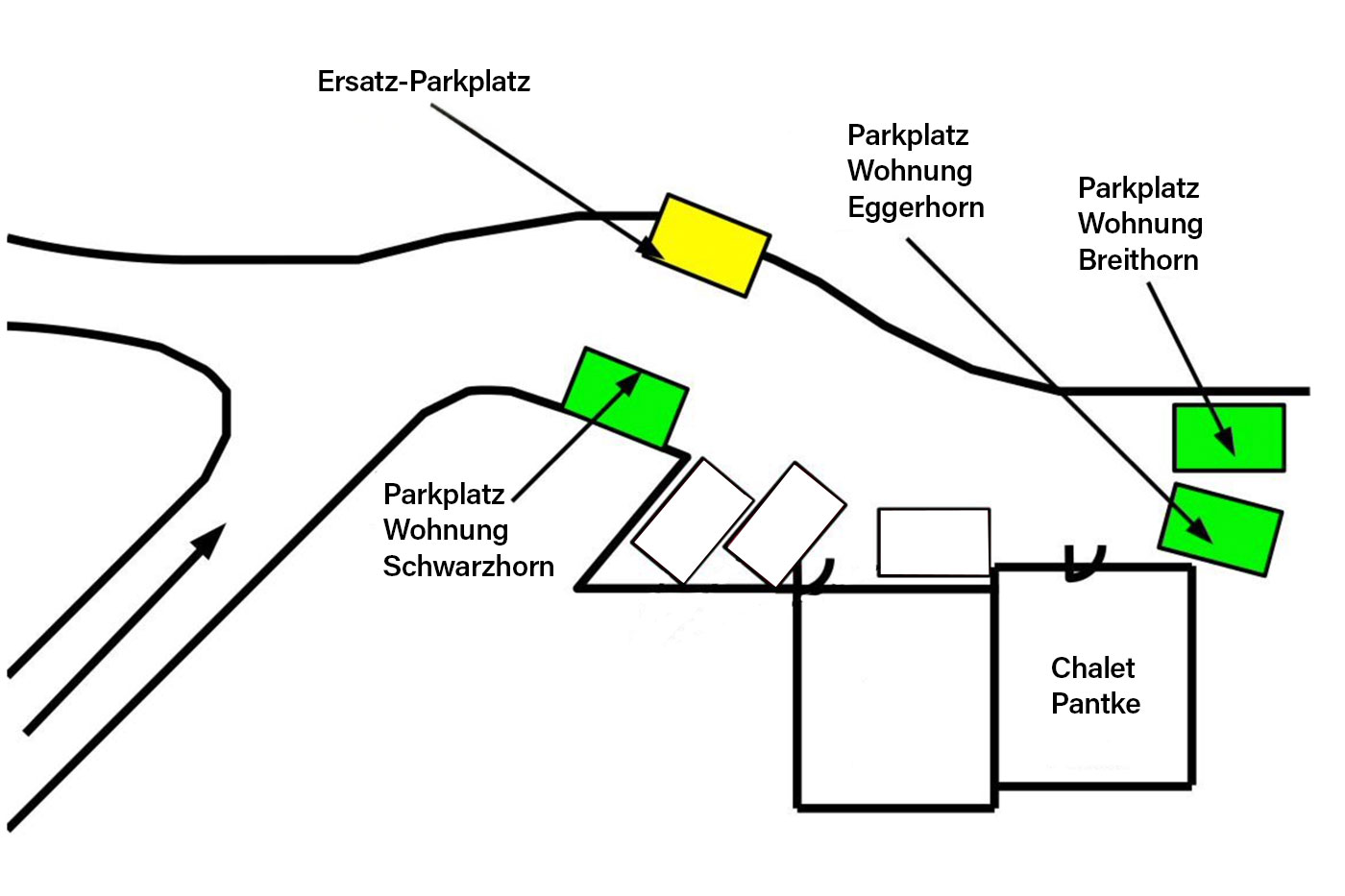 Ersatz-Parkplatz

Parkplatz
Wohnung
Eggerhorn

Parkplatz
Wohnung
Breithorn

Parkplatz
Wohnung
Schwarzhorn

Chalet
Pantke